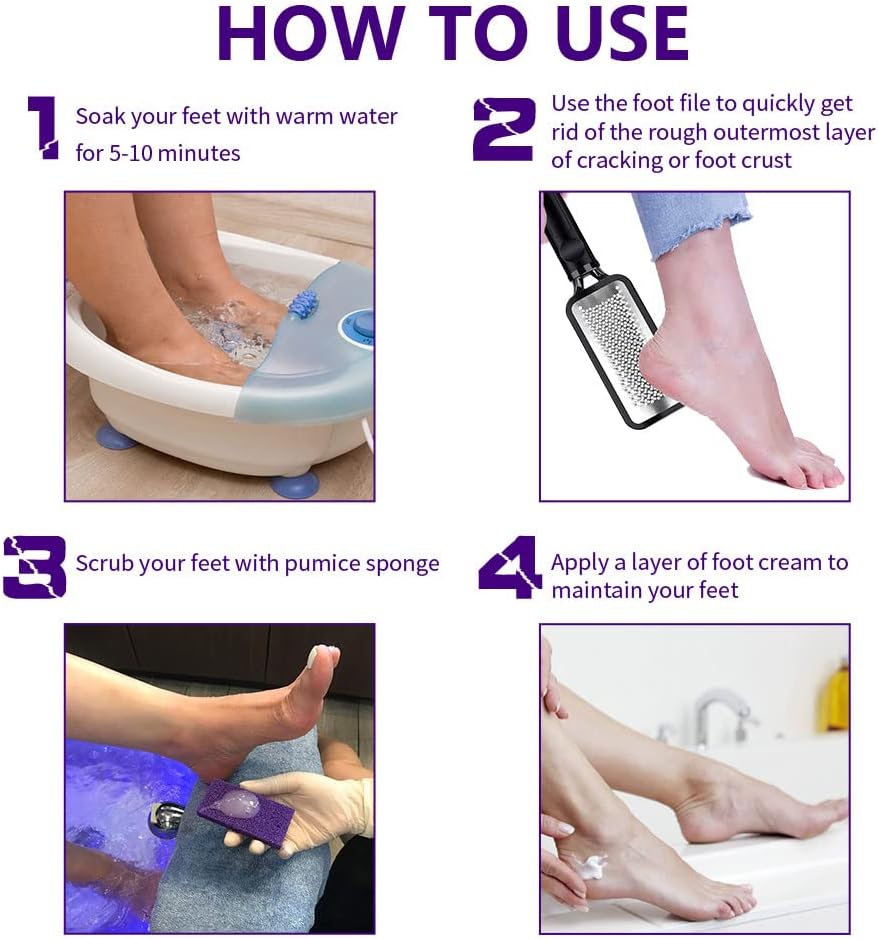 HOW TO USE

1 Soak your feet with warm water for 5-10 minutes

2 Use the foot file to quickly get rid of the rough outermost layer of cracking or foot crust

3 Scrub your feet with pumice sponge

4 Apply a layer of foot cream to maintain your feet