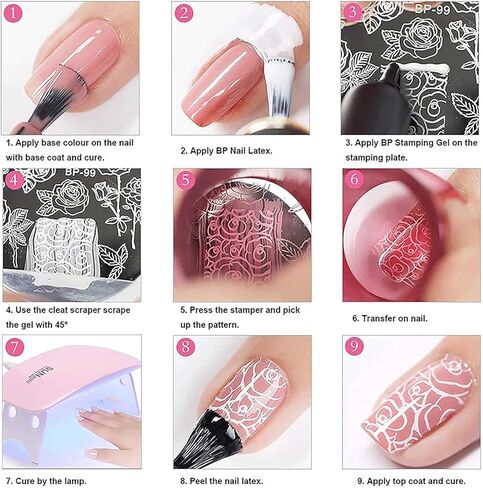 1

1. Apply base colour on the nail with base coat and cure.

2

2. Apply BP Nail Latex.

3

BP-99

3. Apply BP Stamping Gel on the stamping plate.

4

BP-99

4. Use the cleat scraper scrape the gel with 45°

5

5. Press the stamper and pick up the pattern.

6

6. Transfer on nail.

7

SUNmini

7. Cure by the lamp.

8

8. Peel the nail latex.

9

9. Apply top coat and cure.