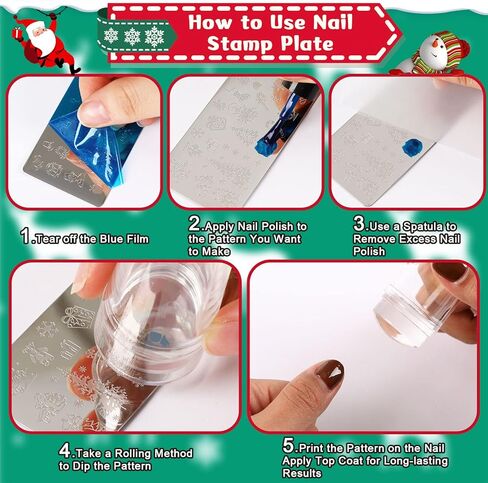 How to Use Nail Stamp Plate

1.Tear off the Blue Film

2.Apply Nail Polish to the Pattern You Want to Make

3.Use a Spatula to Remove Excess Nail Polish

4.Take a Rolling Method to Dip the Pattern

5.Print the Pattern on the Nail Apply Top Coat for Long-lasting Results