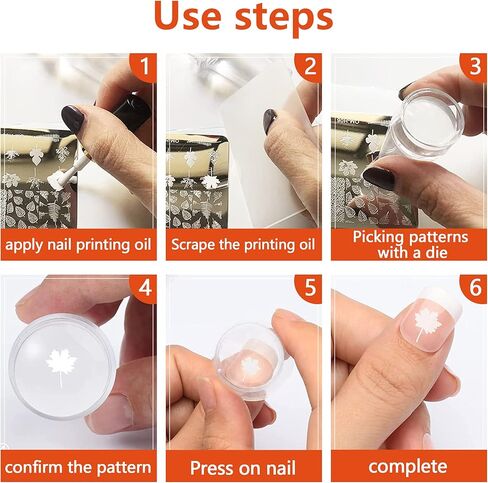 Use steps

1
apply nail printing oil

2
Scrape the printing oil

3
Picking patterns with a die

4
confirm the pattern

5
Press on nail

6
complete