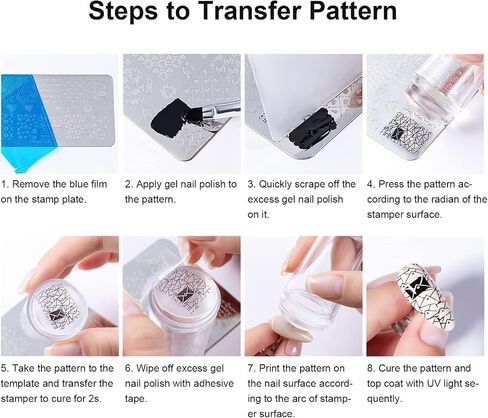 Steps to Transfer Pattern

1. Remove the blue film on the stamp plate.

2. Apply gel nail polish to the pattern.

3. Quickly scrape off the excess gel nail polish on it.

4. Press the pattern according to the radian of the stamper surface.

5. Take the pattern to the template and transfer the stamper to cure for 2s.

6. Wipe off excess gel nail polish with adhesive tape.

7. Print the pattern on the nail surface according to the arc of stamper surface.

8. Cure the pattern and top coat with UV light sequently.