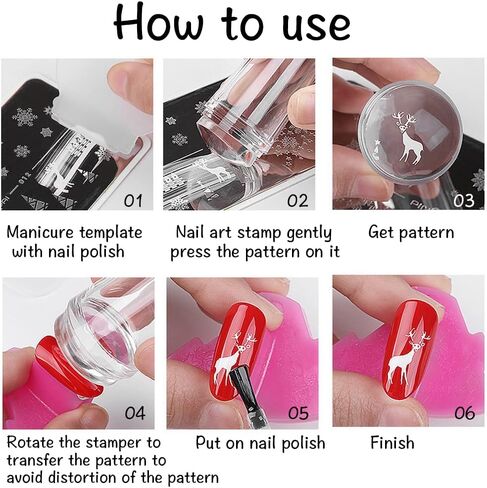 How to use

01

Manicure template with nail polish

02

Nail art stamp gently press the pattern on it

03

Get pattern

04

Rotate the stamper to transfer the pattern to avoid distortion of the pattern

05

Put on nail polish

06

Finish