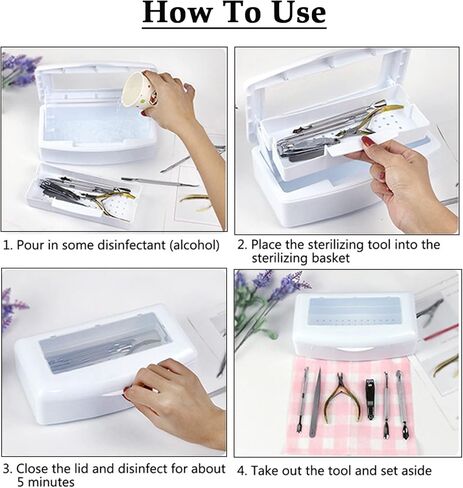 How To Use

1. Pour in some disinfectant (alcohol)

2. Place the sterilizing tool into the sterilizing basket

3. Close the lid and disinfect for about 5 minutes

4. Take out the tool and set aside