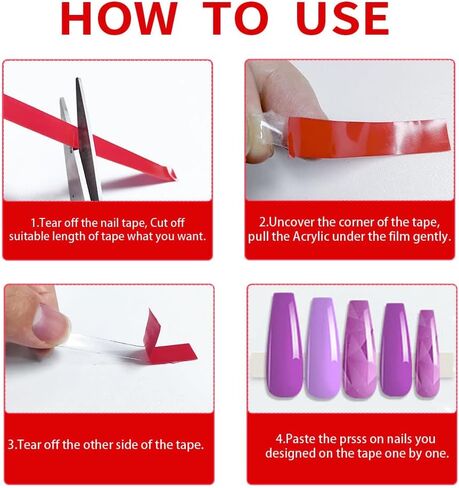 HOW TO USE

1.Tear off the nail tape, Cut off suitable length of tape what you want.

2.Uncover the corner of the tape, pull the Acrylic under the film gently.

3.Tear off the other side of the tape.

4.Paste the prsss on nails you designed on the tape one by one.