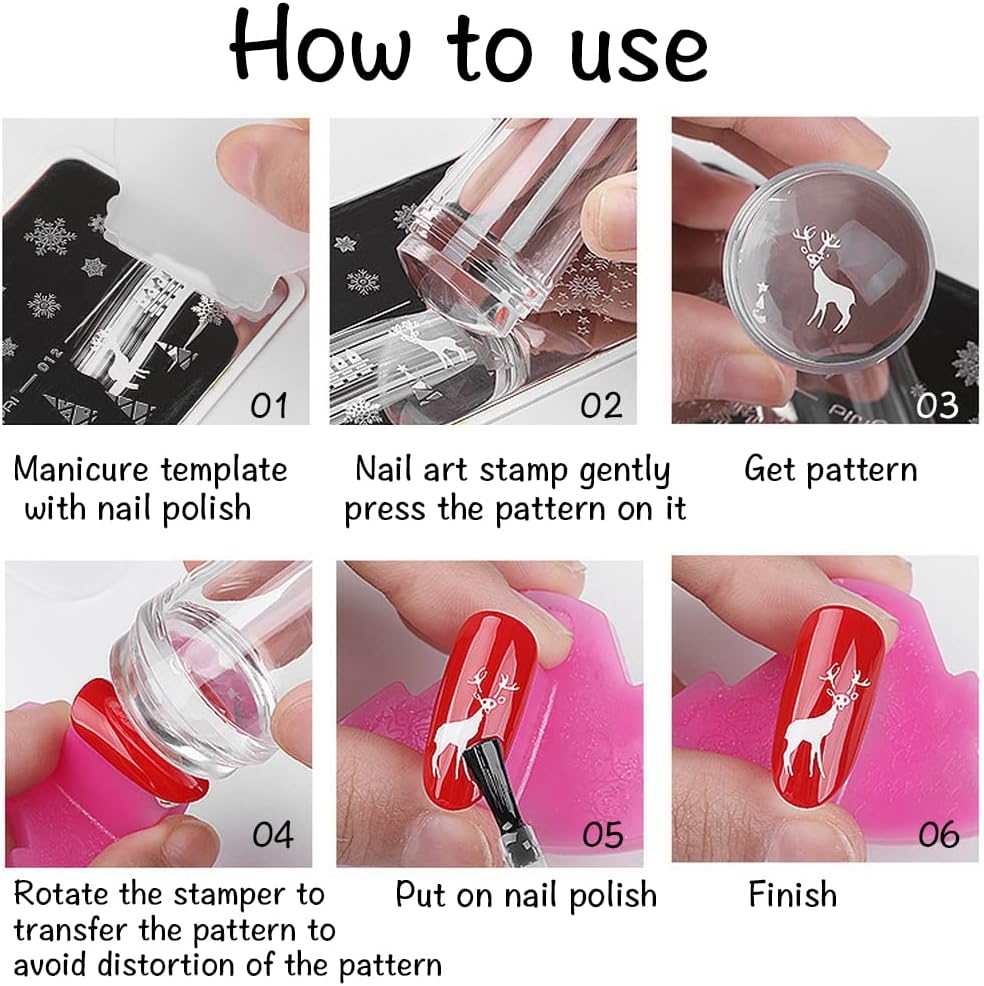 How to use

01

Manicure template with nail polish

02

Nail art stamp gently press the pattern on it

03

Get pattern

04

Rotate the stamper to transfer the pattern to avoid distortion of the pattern

05

Put on nail polish

06

Finish