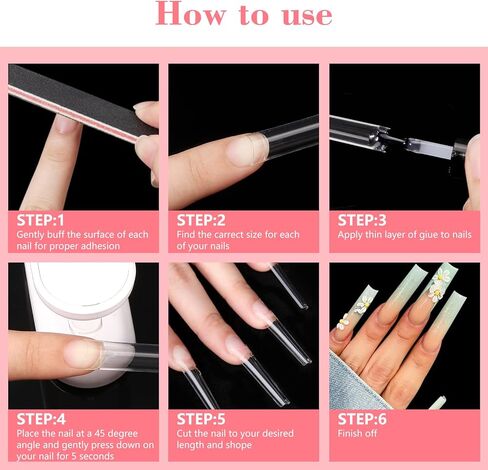 How to use

STEP:1
Gently buff the surface of each nail for proper adhesion

STEP:2
Find the carrect size for each of your nails

STEP:3
Apply thin layer of giue to nails

STEP:4
Place the nail at a 45 degree angle and gently press down on your nail for 5 seconds

STEP:5
Cut the nail to your desired length and shope

STEP:6
Finish off