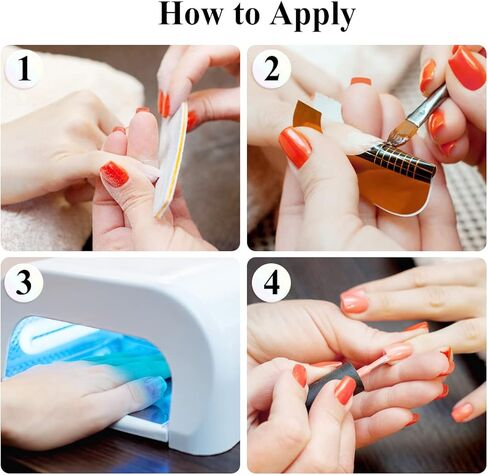 How to Apply

1

2

3

4