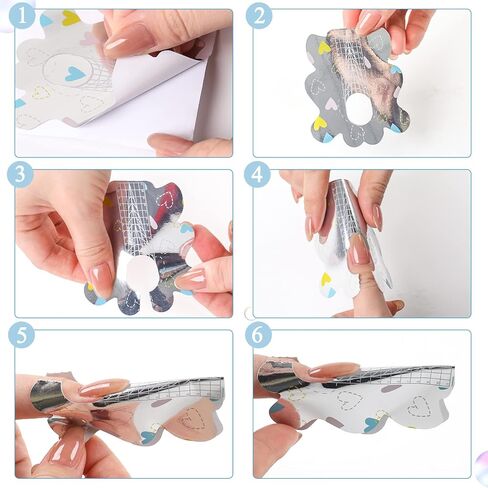 1

2

3

4

5

6