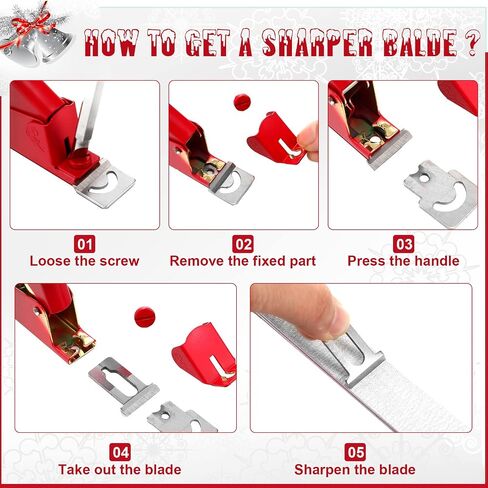 HOW TO GET A SHARPER BALDE ?

01
Loose the screw

02
Remove the fixed part

03
Press the handle

04
Take out the blade

05
Sharpen the blade