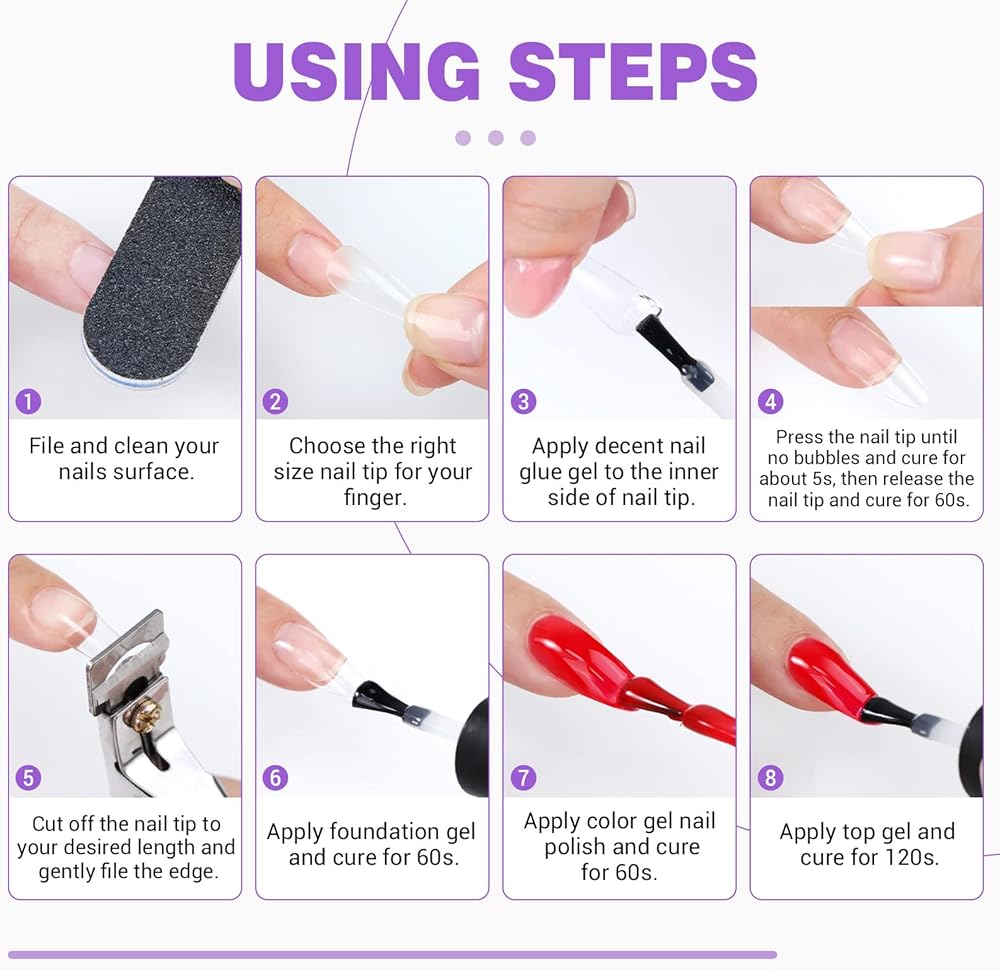 USING STEPS

1
File and clean your nails surface.

2
Choose the right size nail tip for your finger.

3
Apply decent nail glue gel to the inner side of nail tip.

4
Press the nail tip until no bubbles and cure for about 5s, then release the nail tip and cure for 60s.

5
Cut off the nail tip to your desired length and gently file the edge.

6
Apply foundation gel and cure for 60s.

7
Apply color gel nail polish and cure for 60s.

8
Apply top gel and cure for 120s.