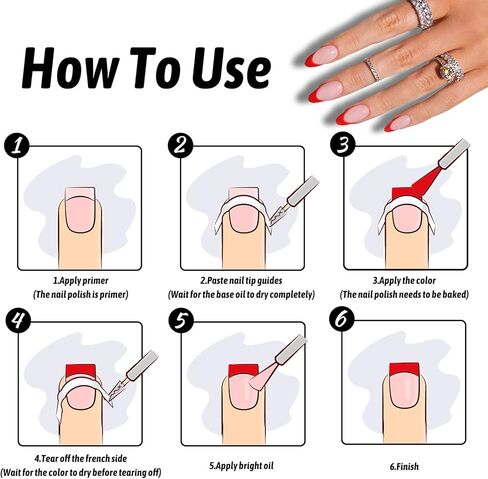 How To Use

1

1.Apply primer
(The nail polish is primer)

2

2.Paste nail tip guides
(Wait for the base oil to dry completely)

3

3.Apply the color
(The nail polish needs to be baked)

4

4.Tear off the french side
(Wait for the color to dry before tearing off)

5

5.Apply bright oil

6

6.Finish