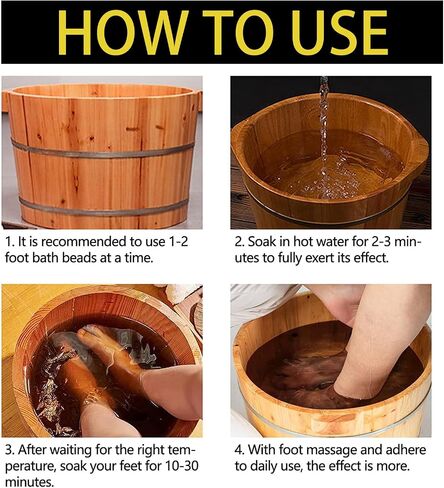 HOW TO USE

1. It is recommended to use 1-2 foot bath beads at a time.

2. Soak in hot water for 2-3 minutes to fully exert its effect.

3. After waiting for the right temperature, soak your feet for 10-30 minutes.

4. With foot massage and adhere to daily use, the effect is more.