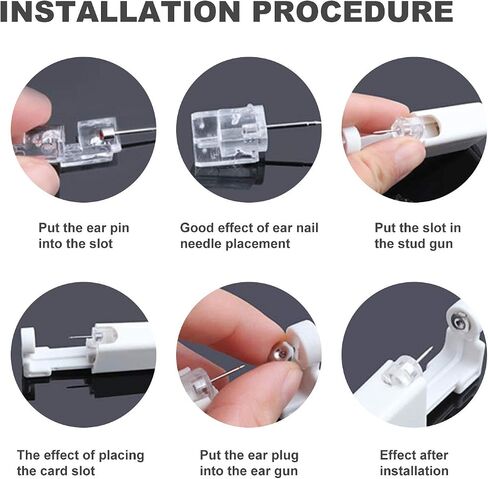 INSTALLATION PROCEDURE

Put the ear pin into the slot

Good effect of ear nail needle placement

Put the slot in the stud gun

The effect of placing the card slot

Put the ear plug into the ear gun

Effect after installation