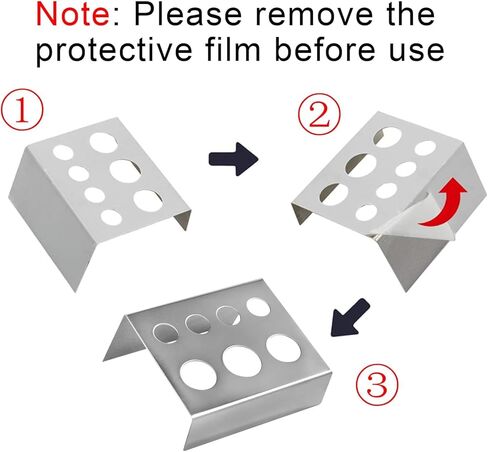 Note: Please remove the protective film before use

①

②

③