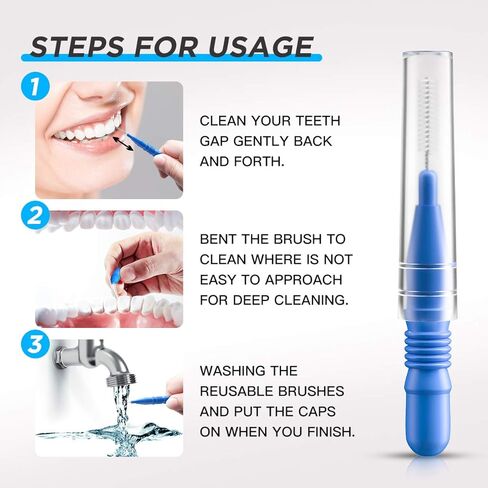 STEPS FOR USAGE

1

CLEAN YOUR TEETH GAP GENTLY BACK AND FORTH.

2

BENT THE BRUSH TO CLEAN WHERE IS NOT EASY TO APPROACH FOR DEEP CLEANING.

3

WASHING THE REUSABLE BRUSHES AND PUT THE CAPS ON WHEN YOU FINISH.