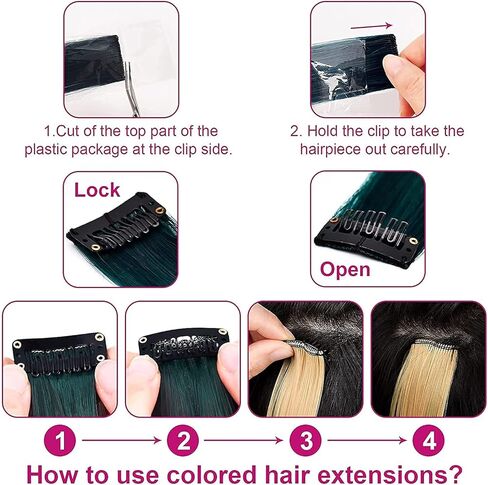 1.Cut of the top part of the plastic package at the clip side.

2. Hold the clip to take the hairpiece out carefully.

Lock

Open

1

2

3

4

How to use colored hair extensions?