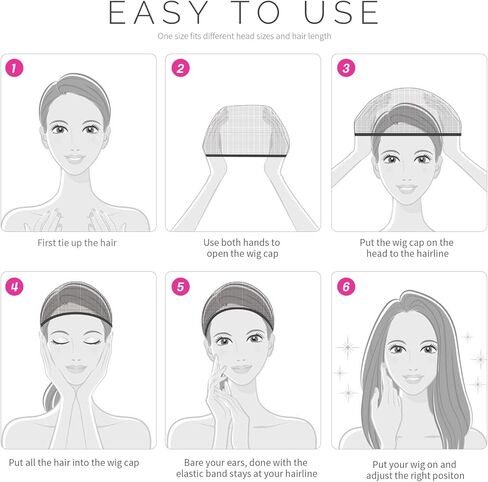 EASY TO USE

One size fits different head sizes and hair length

1

First tie up the hair

2

Use both hands to open the wig cap

3

Put the wig cap on the head to the hairline

4

Put all the hair into the wig cap

5

Bare your ears, done with the elastic band stays at your hairline

6

Put your wig on and adjust the right positon