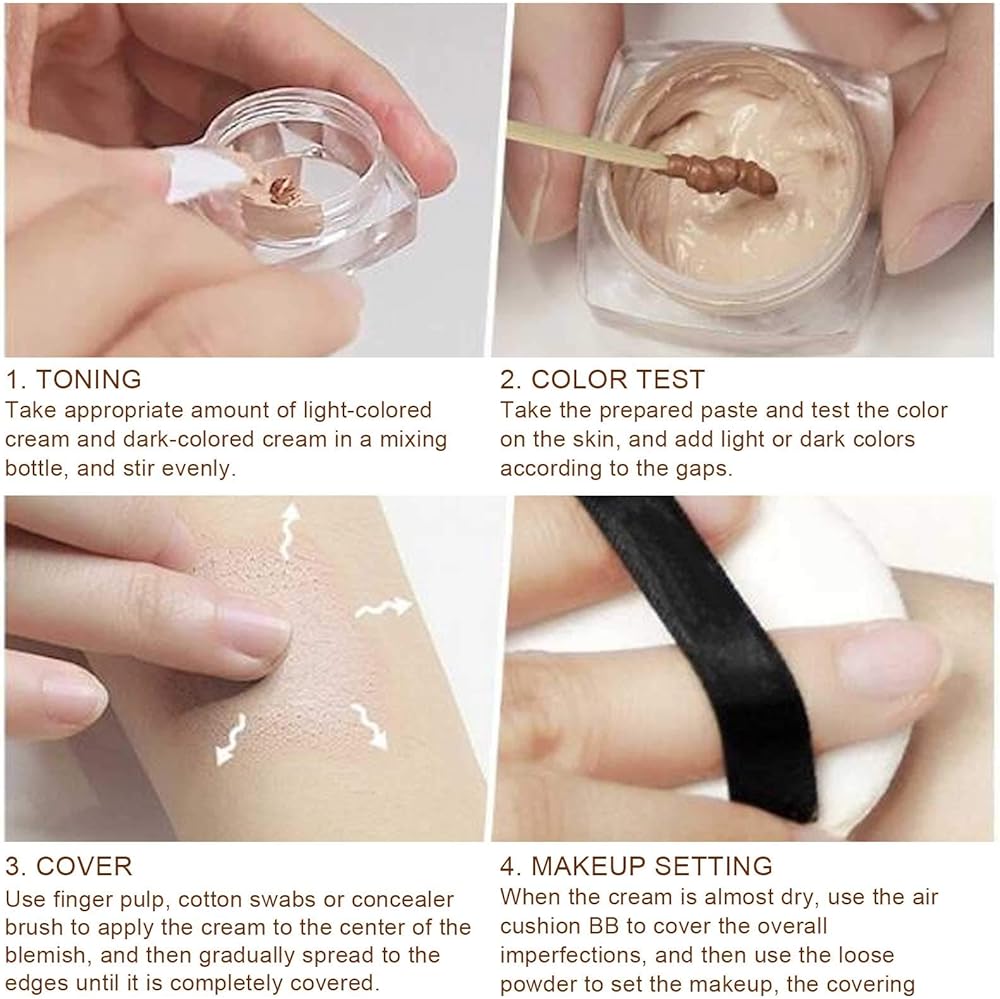 1. TONING
Take appropriate amount of light-colored cream and dark-colored cream in a mixing bottle, and stir evenly.

2. COLOR TEST
Take the prepared paste and test the color on the skin, and add light or dark colors according to the gaps.

3. COVER
Use finger pulp, cotton swabs or concealer brush to apply the cream to the center of the blemish, and then gradually spread to the edges until it is completely covered.

4. MAKEUP SETTING
When the cream is almost dry, use the air cushion BB to cover the overall imperfections, and then use the loose powder to set the makeup, the covering