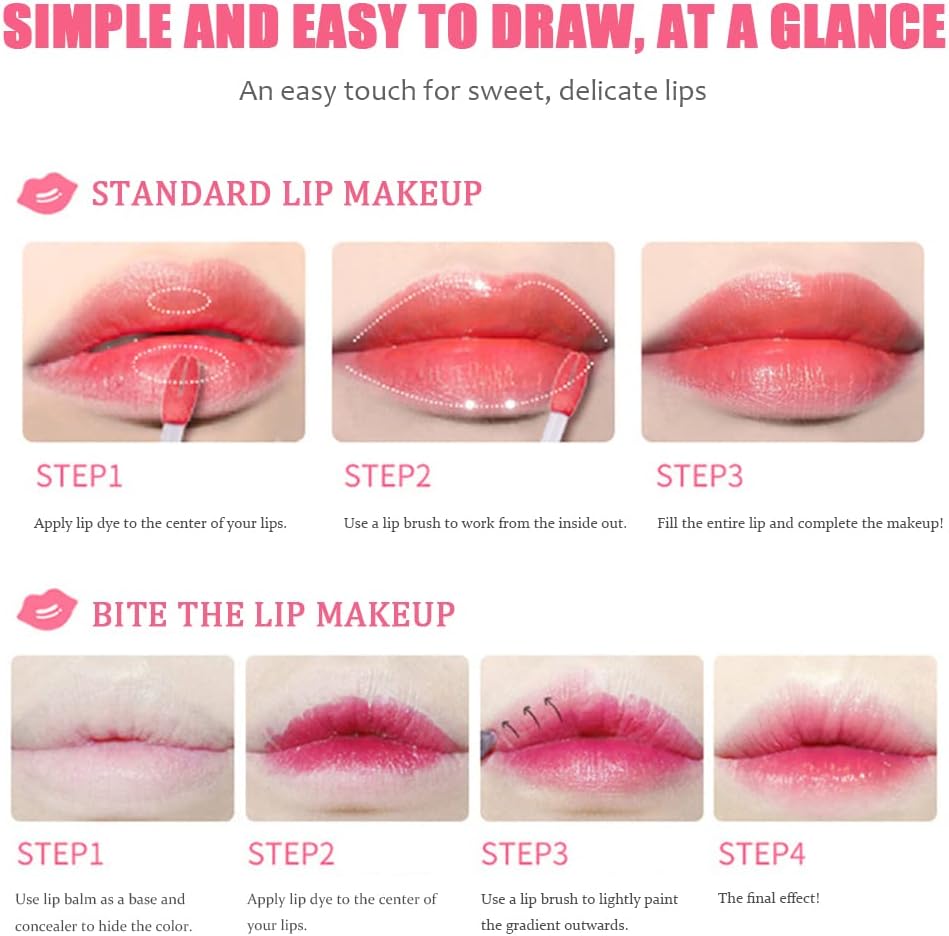 SIMPLE AND EASY TO DRAW, AT A GLANCE

An easy touch for sweet, delicate lips

STANDARD LIP MAKEUP

STEP1

Apply lip dye to the center of your lips.

STEP2

Use a lip brush to work from the inside out.

STEP3

Fill the entire lip and complete the makeup!

BITE THE LIP MAKEUP

STEP1

Use lip balm as a base and concealer to hide the color.

STEP2

Apply lip dye to the center of your lips.

STEP3

Use a lip brush to lightly paint the gradient outwards.

STEP4

The final effect!