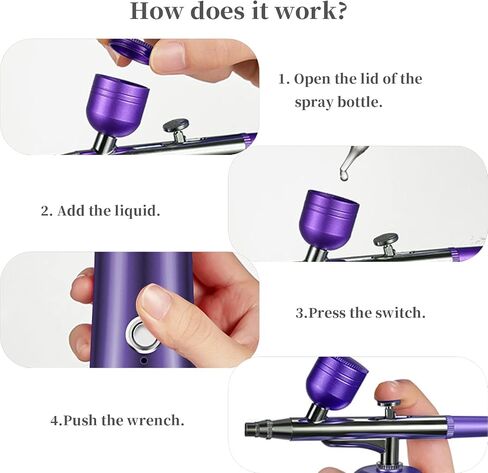 How does it work?

1. Open the lid of the spray bottle.

2. Add the liquid.

3.Press the switch.

4.Push the wrench.