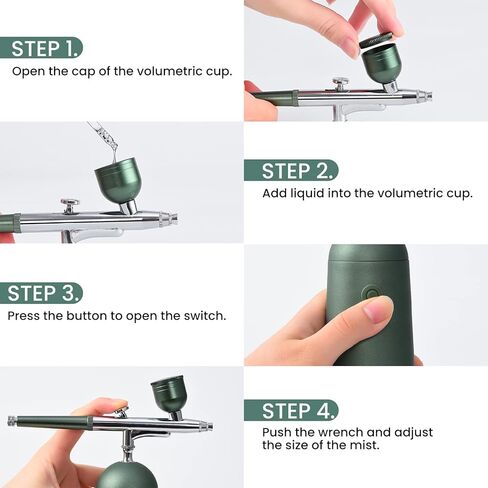 STEP 1.
Open the cap of the volumetric cup.

STEP 2.
Add liquid into the volumetric cup.

STEP 3.
Press the button to open the switch.

STEP 4.
Push the wrench and adjust the size of the mist.