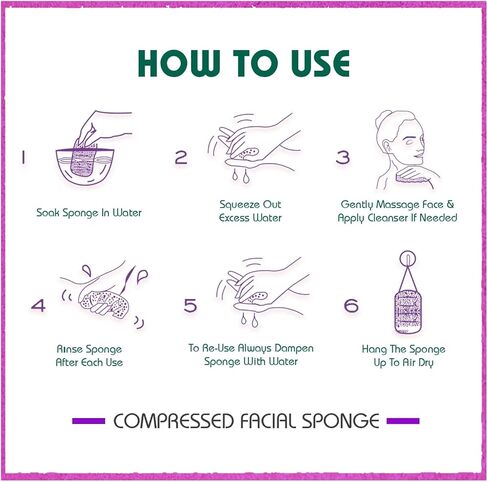 HOW TO USE

1

Soak Sponge In Water

2

Squeeze Out Excess Water

3

Gently Massage Face & Apply Cleanser If Needed

4

Rinse Sponge After Each Use

5

To Re-Use Always Dampen Sponge With Water

6

Hang The Sponge Up To Air Dry

COMPRESSED FACIAL SPONGE