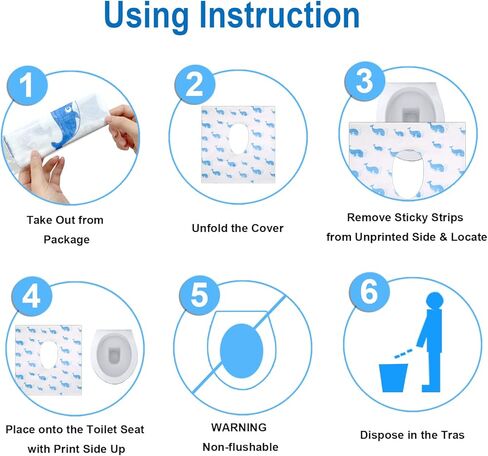 Using Instruction

1

Take Out from Package

2

Unfold the Cover

3

Remove Sticky Strips from Unprinted Side & Locate

4

Place onto the Toilet Seat with Print Side Up

5

WARNING
Non-flushable

6

Dispose in the Tras