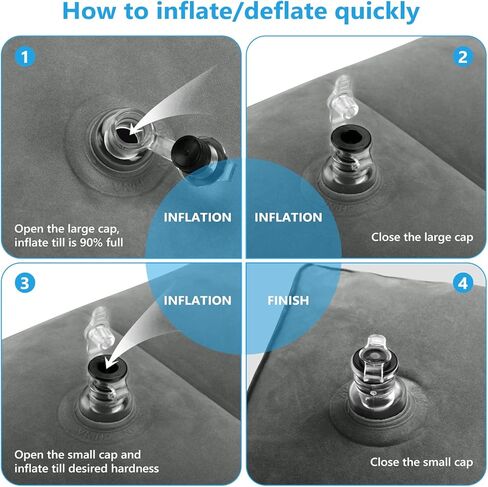 How to inflate/deflate quickly

1

INFLATION

Open the large cap, inflate till is 90% full

2

INFLATION

Close the large cap

3

INFLATION

Open the small cap and inflate till desired hardness

4

FINISH

Close the small cap