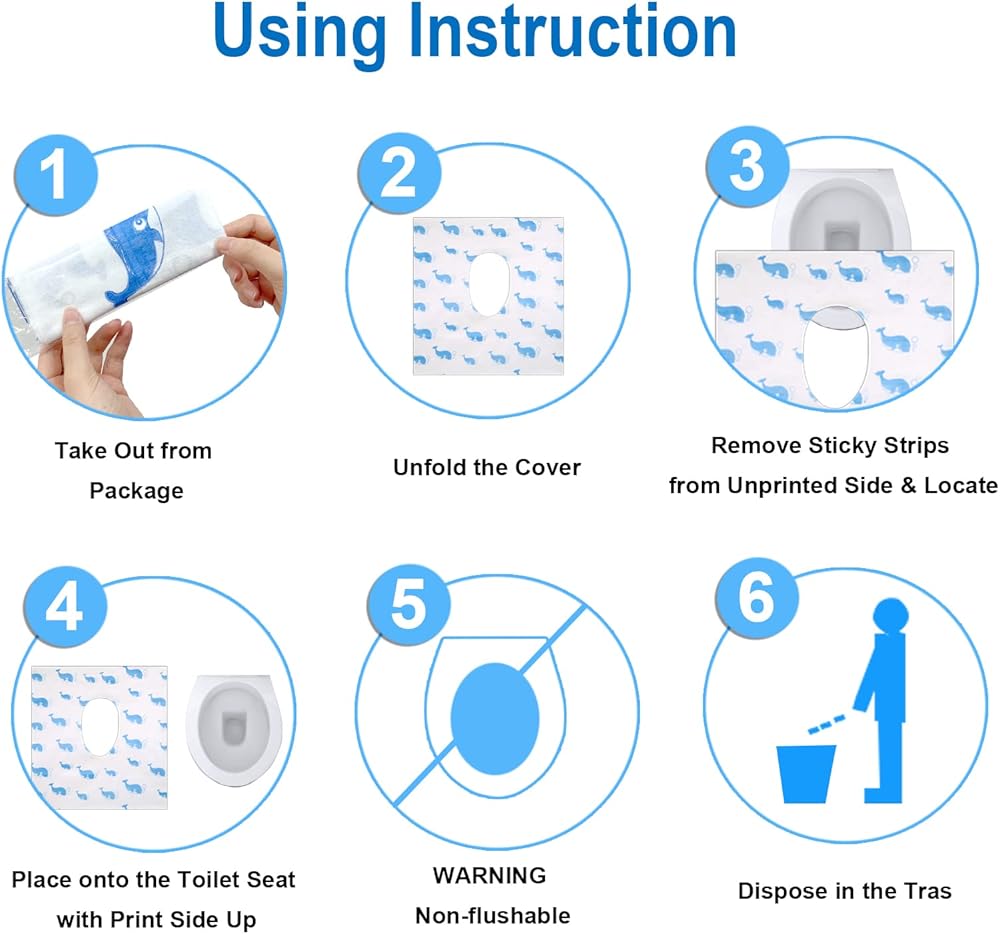 Using Instruction

1

Take Out from Package

2

Unfold the Cover

3

Remove Sticky Strips from Unprinted Side & Locate

4

Place onto the Toilet Seat with Print Side Up

5

WARNING
Non-flushable

6

Dispose in the Tras