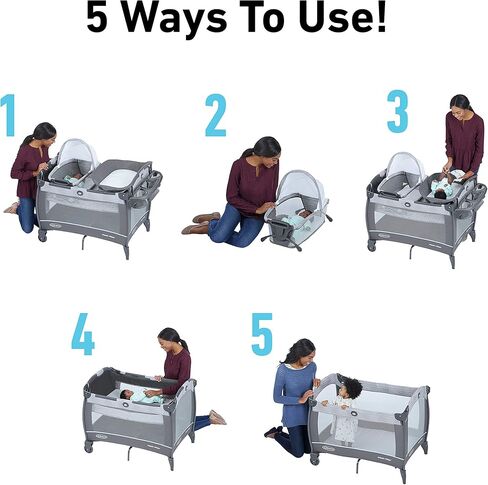 5 Ways To Use!

1

2

3

4

5