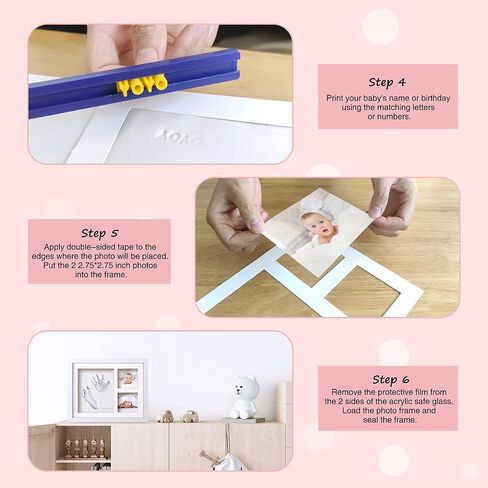 YOYO

YOYO

Step 4
Print your baby's name or birthday using the matching letters or numbers.

Step 5
Apply double-sided tape to the edges where the photo will be placed. Put the 2 2.75*2.75 inch photos into the frame.

Step 6
Remove the protective film from the 2 sides of the acrylic safe glass. Load the photo frame and seal the frame.