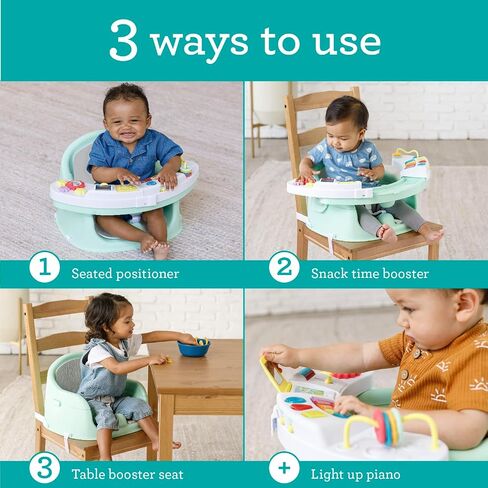 3 ways to use

1 Seated positioner

2 Snack time booster

3 Table booster seat

+ Light up piano