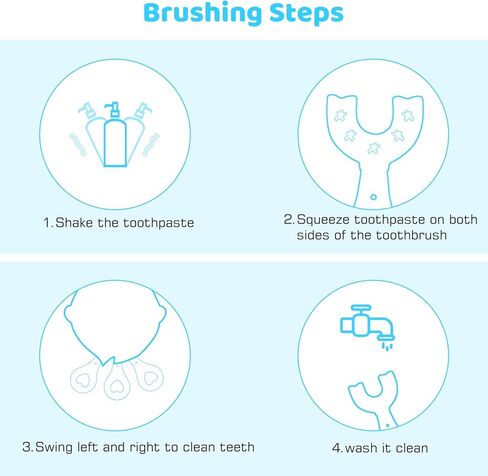 Brushing Steps

1.Shake the toothpaste

2.Squeeze toothpaste on both sides of the toothbrush

3.Swing left and right to clean teeth

4.wash it clean