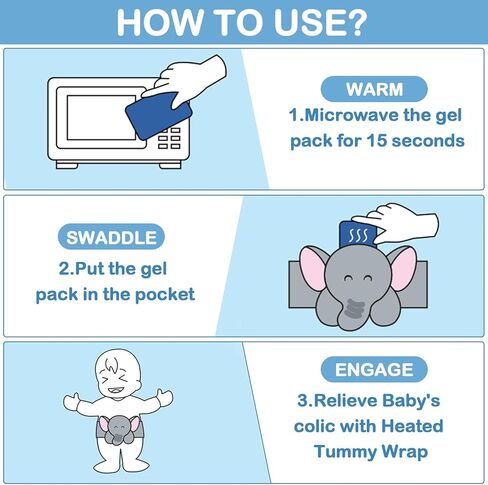 HOW TO USE?

WARM
1.Microwave the gel pack for 15 seconds

SWADDLE
2.Put the gel pack in the pocket

ENGAGE
3.Relieve Baby's colic with Heated Tummy Wrap