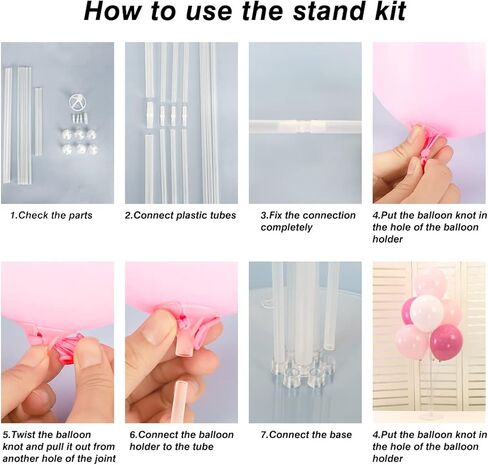 How to use the stand kit

1.Check the parts

2.Connect plastic tubes

3.Fix the connection completely

4.Put the balloon knot in the hole of the balloon holder

5.Twist the balloon knot and pull it out from another hole of the joint

6.Connect the balloon holder to the tube

7.Connect the base

4.Put the balloon knot in the hole of the balloon holder