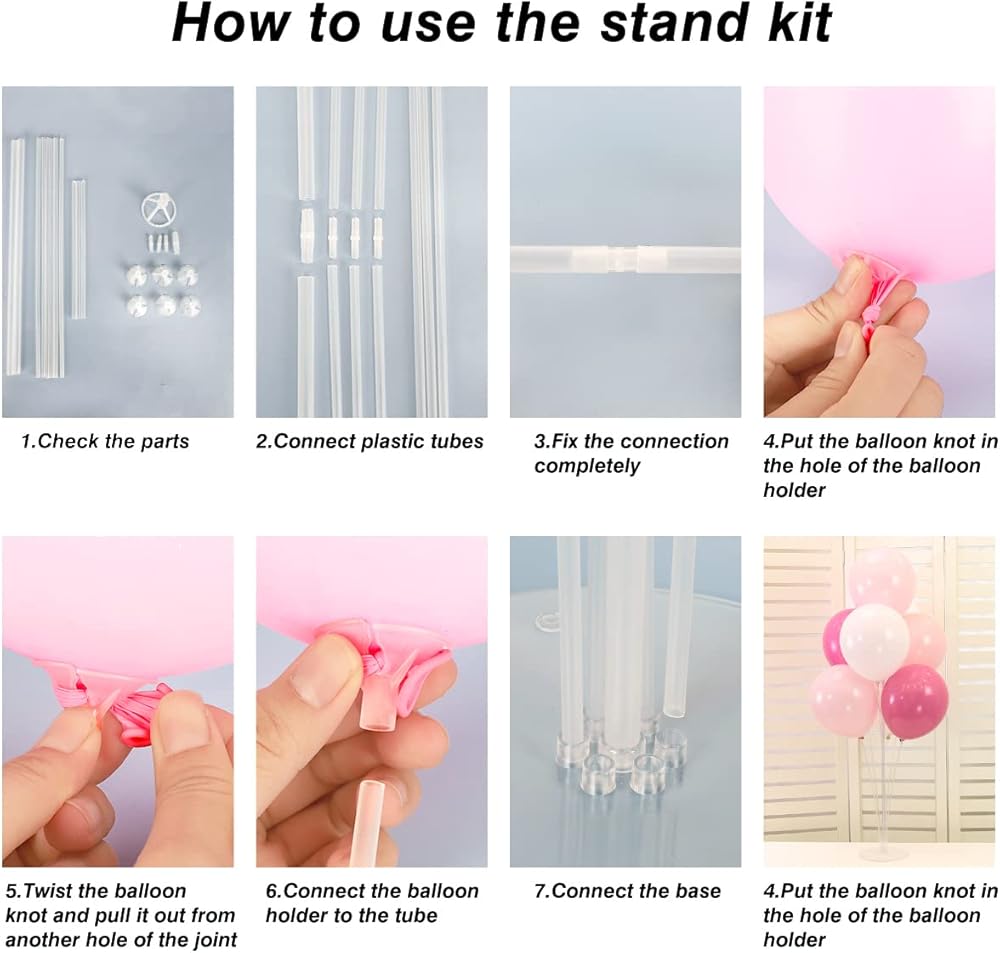 How to use the stand kit

1.Check the parts

2.Connect plastic tubes

3.Fix the connection completely

4.Put the balloon knot in the hole of the balloon holder

5.Twist the balloon knot and pull it out from another hole of the joint

6.Connect the balloon holder to the tube

7.Connect the base

4.Put the balloon knot in the hole of the balloon holder