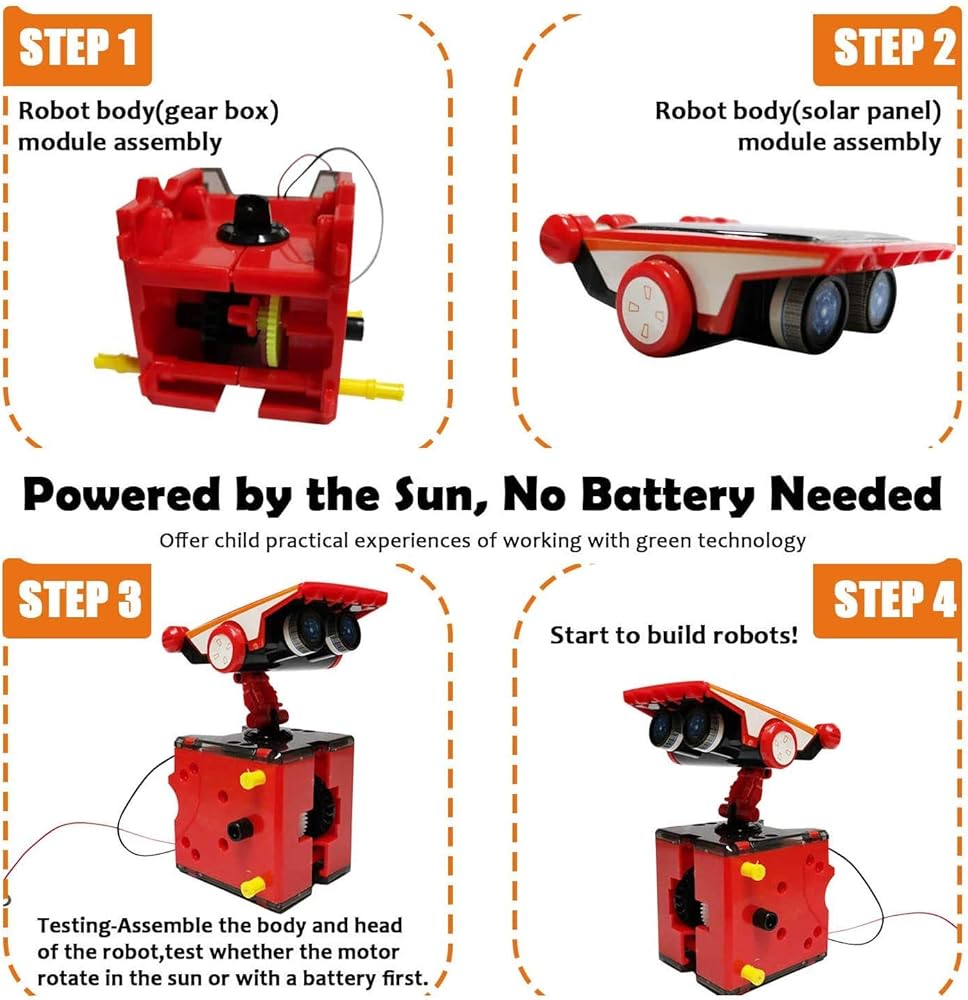 STEP 1

Robot body(gear box) module assembly

STEP 2

Robot body(solar panel) module assembly

Powered by the Sun, No Battery Needed

Offer child practical experiences of working with green technology

STEP 3

Testing-Assemble the body and head of the robot,test whether the motor rotate in the sun or with a battery first.

STEP 4

Start to build robots!