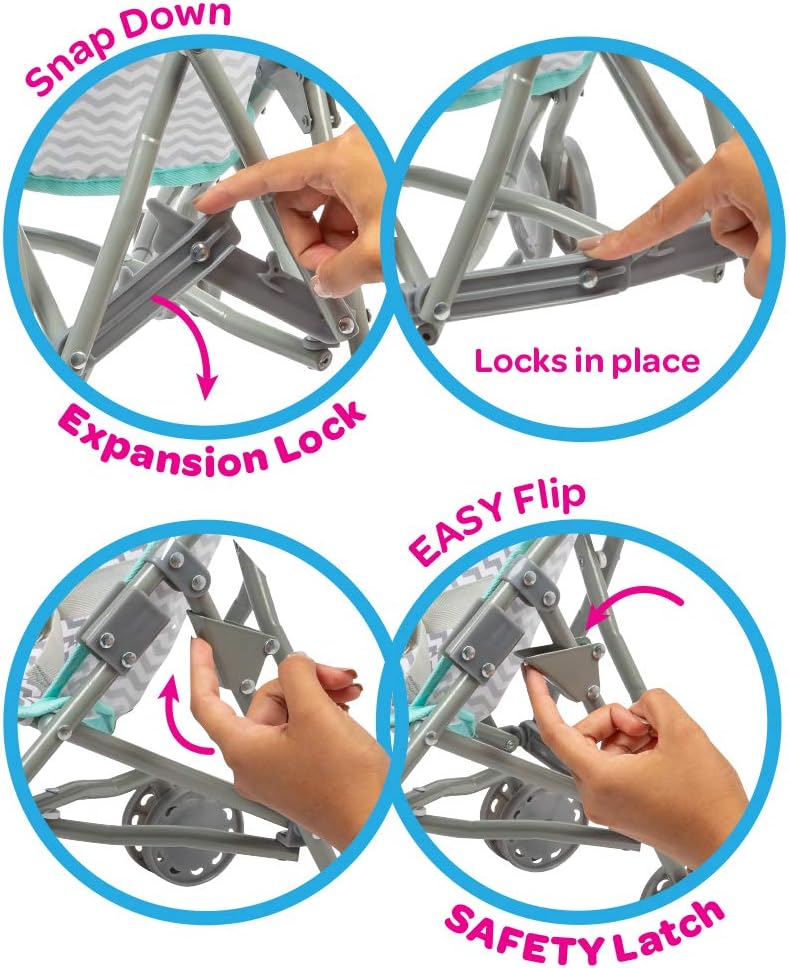 Snap Down

Locks in place

Expansion Lock

EASY Flip

SAFETY Latch