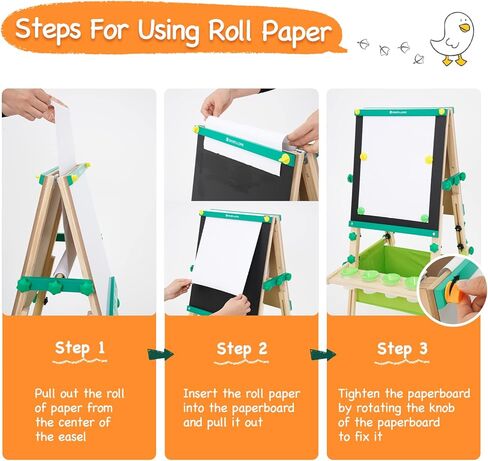 Steps For Using Roll Paper

Step 1

Pull out the roll of paper from the center of the easel

Step 2

Insert the roll paper into the paperboard and pull it out

Step 3

Tighten the paperboard by rotating the knob of the paperboard to fix it