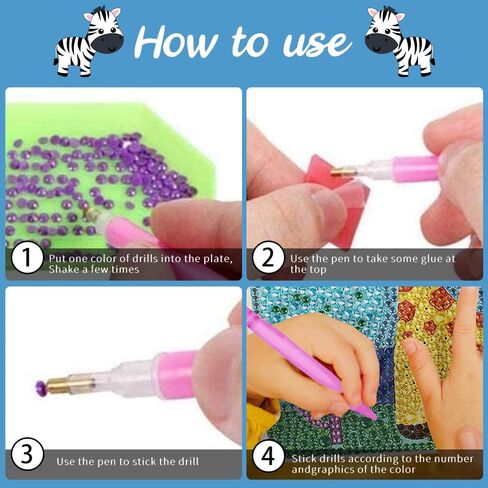 How to use

1 Put one color of drills into the plate, Shake a few times

2 Use the pen to take some glue at the top

3 Use the pen to stick the drill

4 Stick drills according to the number andgraphics of the color