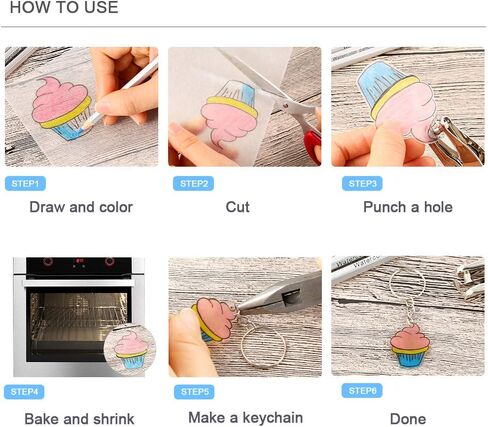 HOW TO USE

STEP1
Draw and color

STEP2
Cut

STEP3
Punch a hole

STEP4
Bake and shrink

STEP5
Make a keychain

STEP6
Done