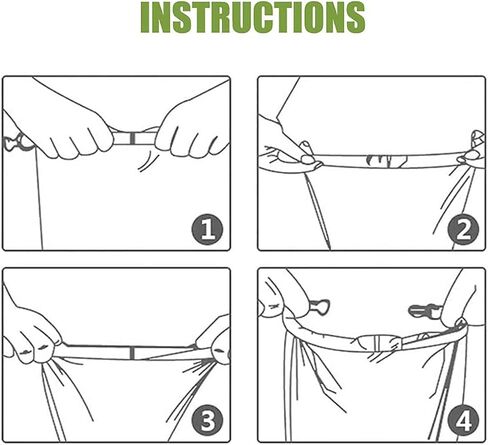 INSTRUCTIONS

1

2

3

4