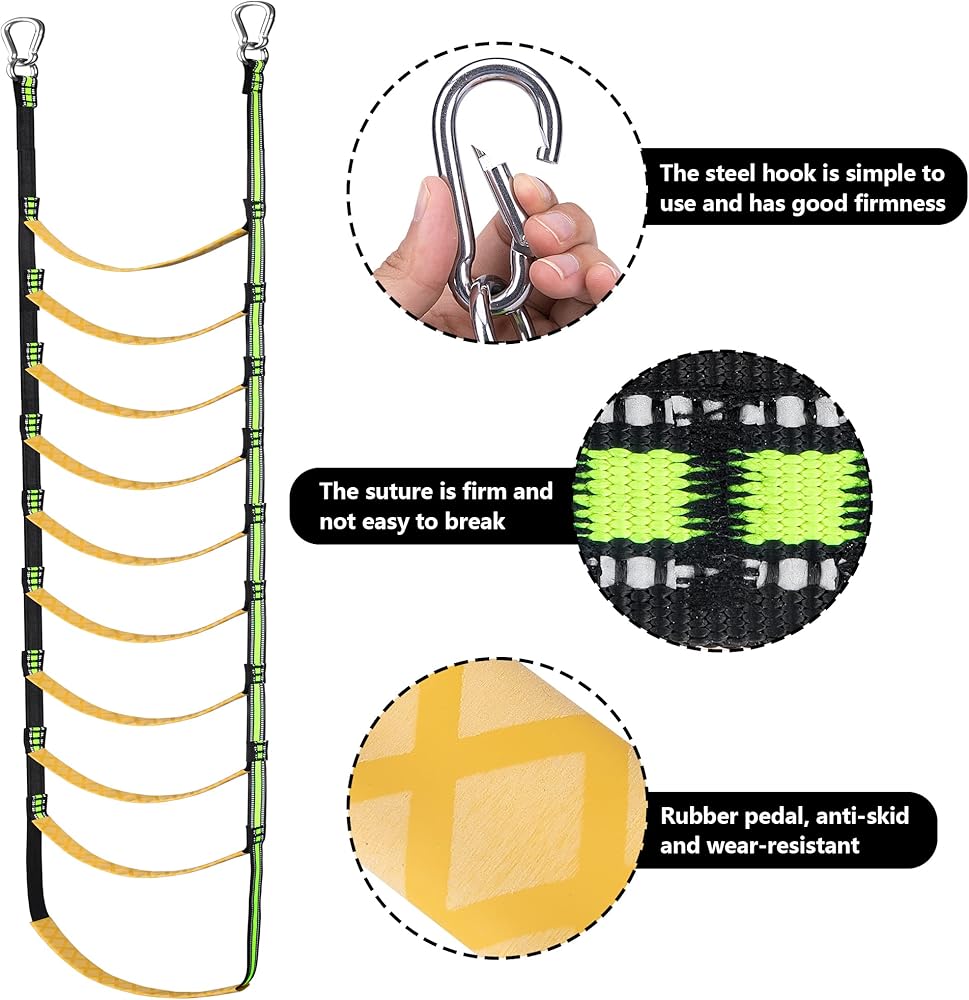 The steel hook is simple to use and has good firmness

The suture is firm and not easy to break

Rubber pedal, anti-skid and wear-resistant