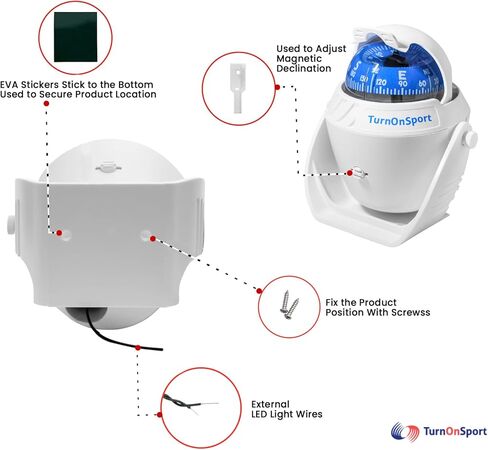 EVA Stickers Stick to the Bottom
Used to Secure Product Location

Used to Adjust
Magnetic
Declination

S
150
120
E
90
60

TurnOnSport

Fix the Product
Position With Screwss

External
LED Light Wires

TurnOnSport