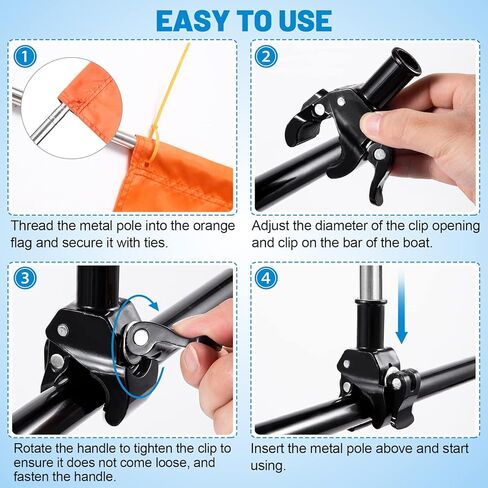 EASY TO USE

1

Thread the metal pole into the orange flag and secure it with ties.

2

Adjust the diameter of the clip opening and clip on the bar of the boat.

3

Rotate the handle to tighten the clip to ensure it does not come loose, and fasten the handle.

4

Insert the metal pole above and start using.