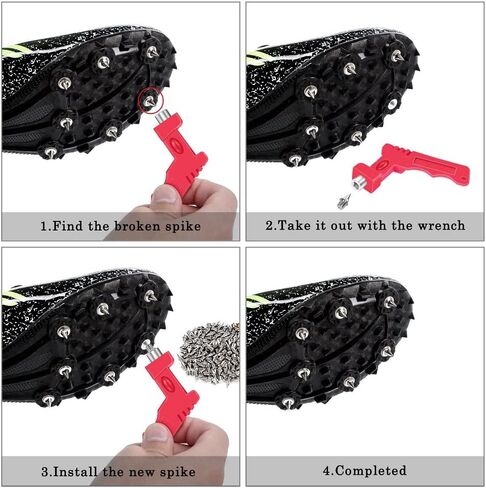 1.Find the broken spike

2.Take it out with the wrench

3.Install the new spike

4.Completed