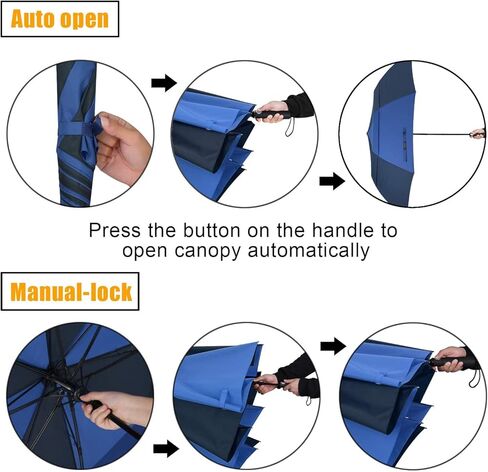 Auto open

Press the button on the handle to open canopy automatically

Manual-lock