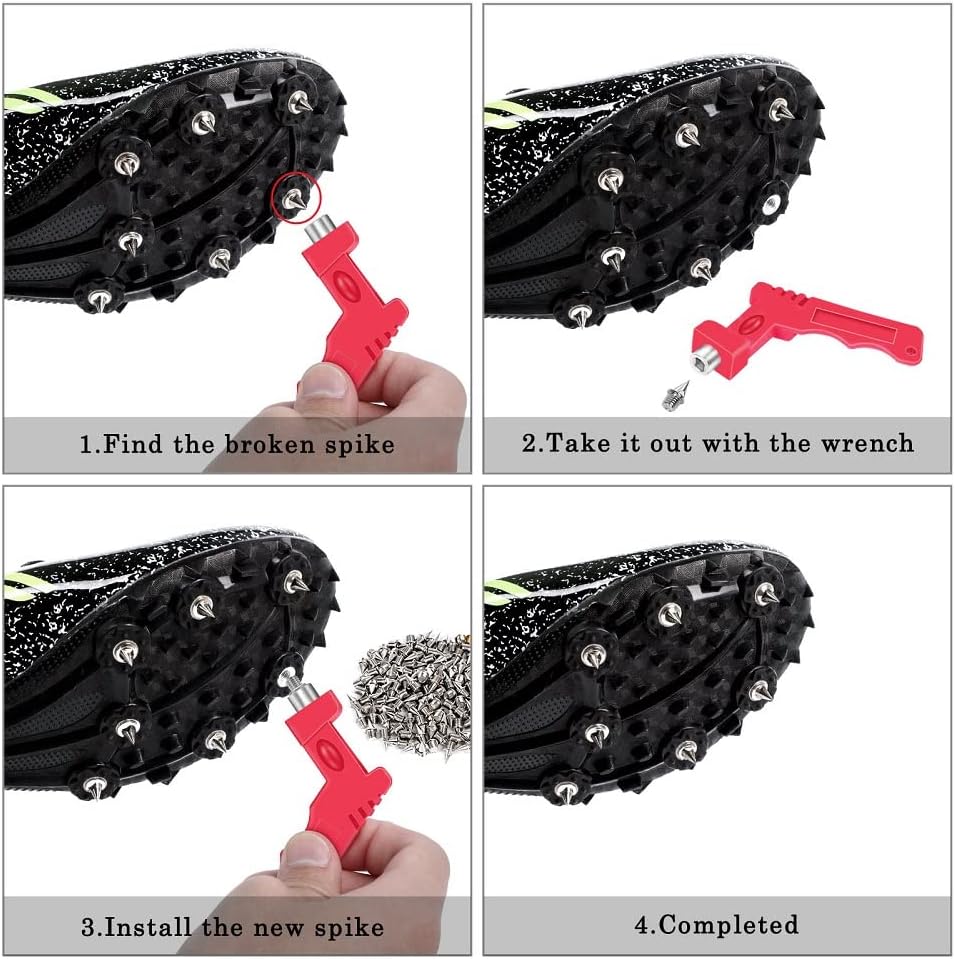 1.Find the broken spike

2.Take it out with the wrench

3.Install the new spike

4.Completed