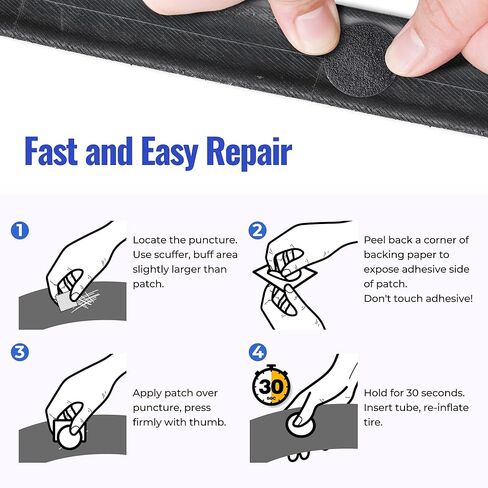 Fast and Easy Repair

1

Locate the puncture. Use scuffer, buff area slightly larger than patch.

2

Peel back a corner of backing paper to expose adhesive side of patch.
Don't touch adhesive!

3

Apply patch over puncture, press firmly with thumb.

4

30
sec

Hold for 30 seconds. Insert tube, re-inflate tire.