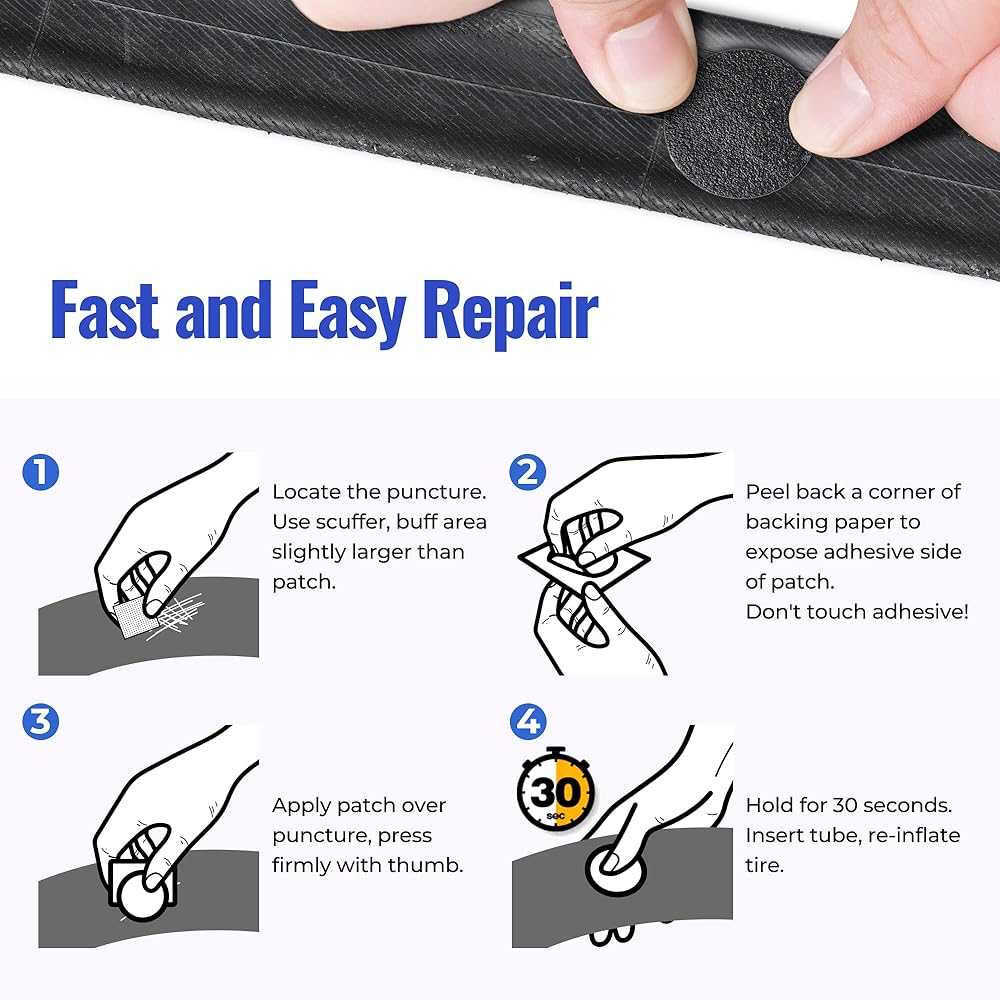 Fast and Easy Repair

1

Locate the puncture. Use scuffer, buff area slightly larger than patch.

2

Peel back a corner of backing paper to expose adhesive side of patch.
Don't touch adhesive!

3

Apply patch over puncture, press firmly with thumb.

4

30 sec

Hold for 30 seconds. Insert tube, re-inflate tire.